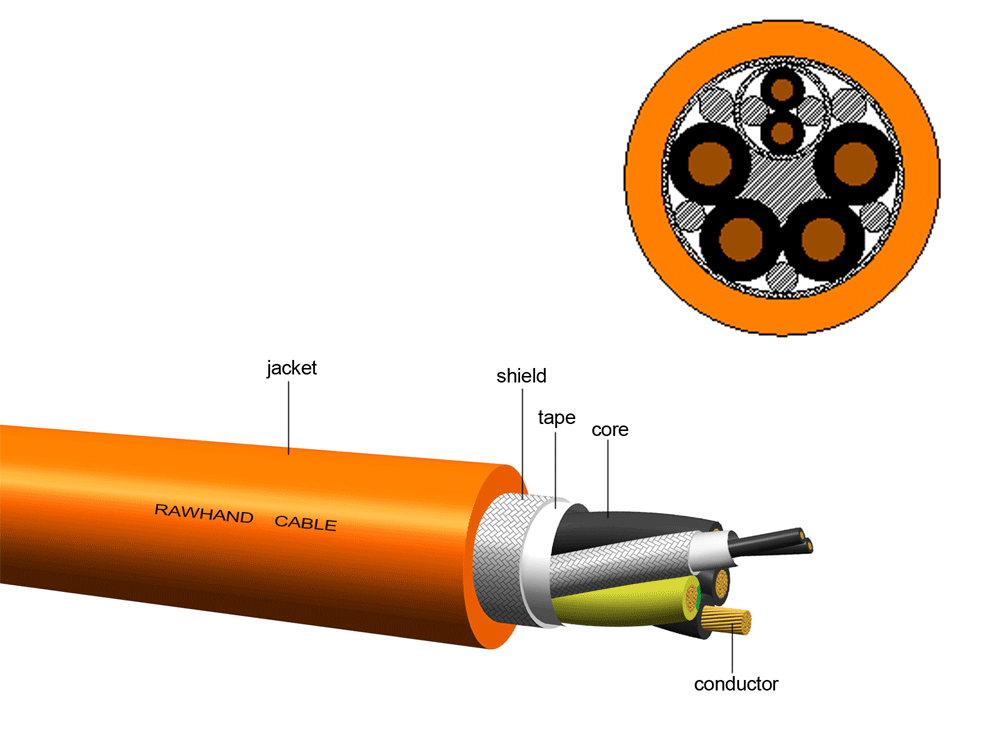 jacket

shield

tape

core

RAWHAND CABLE

conductor